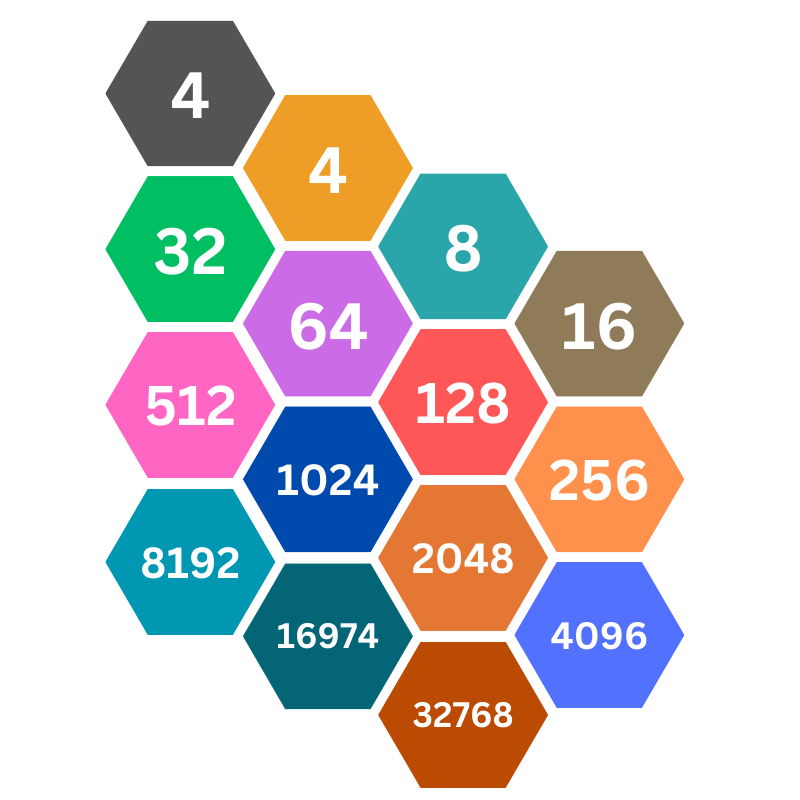 4
4
32
8
64
16
512
128
1024
256
8192
2048
16974
4096
32768